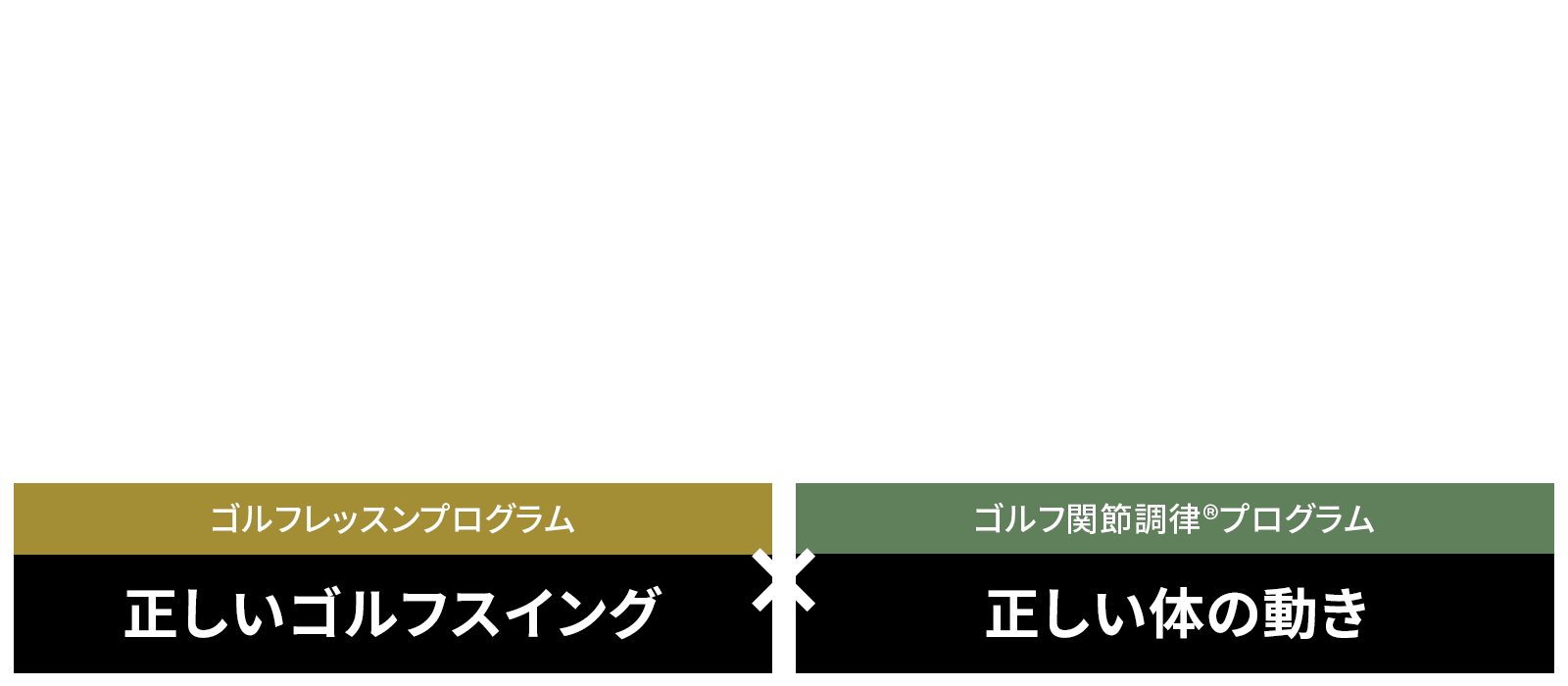 ゴルフレッスンプログラム

正しいゴルフスイング

×

ゴルフ関節調律®プログラム

正しい体の動き